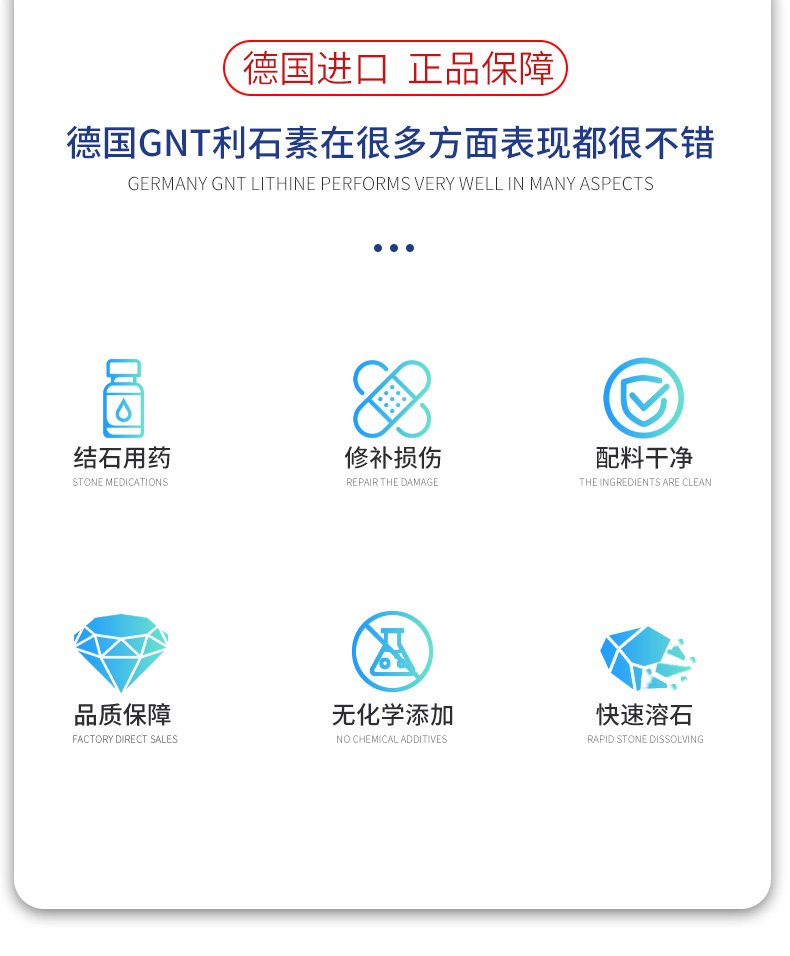 德国进口 正品保障

德国GNT利石素在很多方面表现都很不错

GERMANY GNT LITHINE PERFORMS VERY WELL IN MANY ASPECTS

结石用药
STONE MEDICATIONS

修补损伤
REPAIR THE DAMAGE

配料干净
THE INGREDIENTS ARE CLEAN

品质保障
FACTORY DIRECT SALES

无化学添加
NO CHEMICAL ADDITIVES

快速溶石
RAPID STONE DISSOLVING